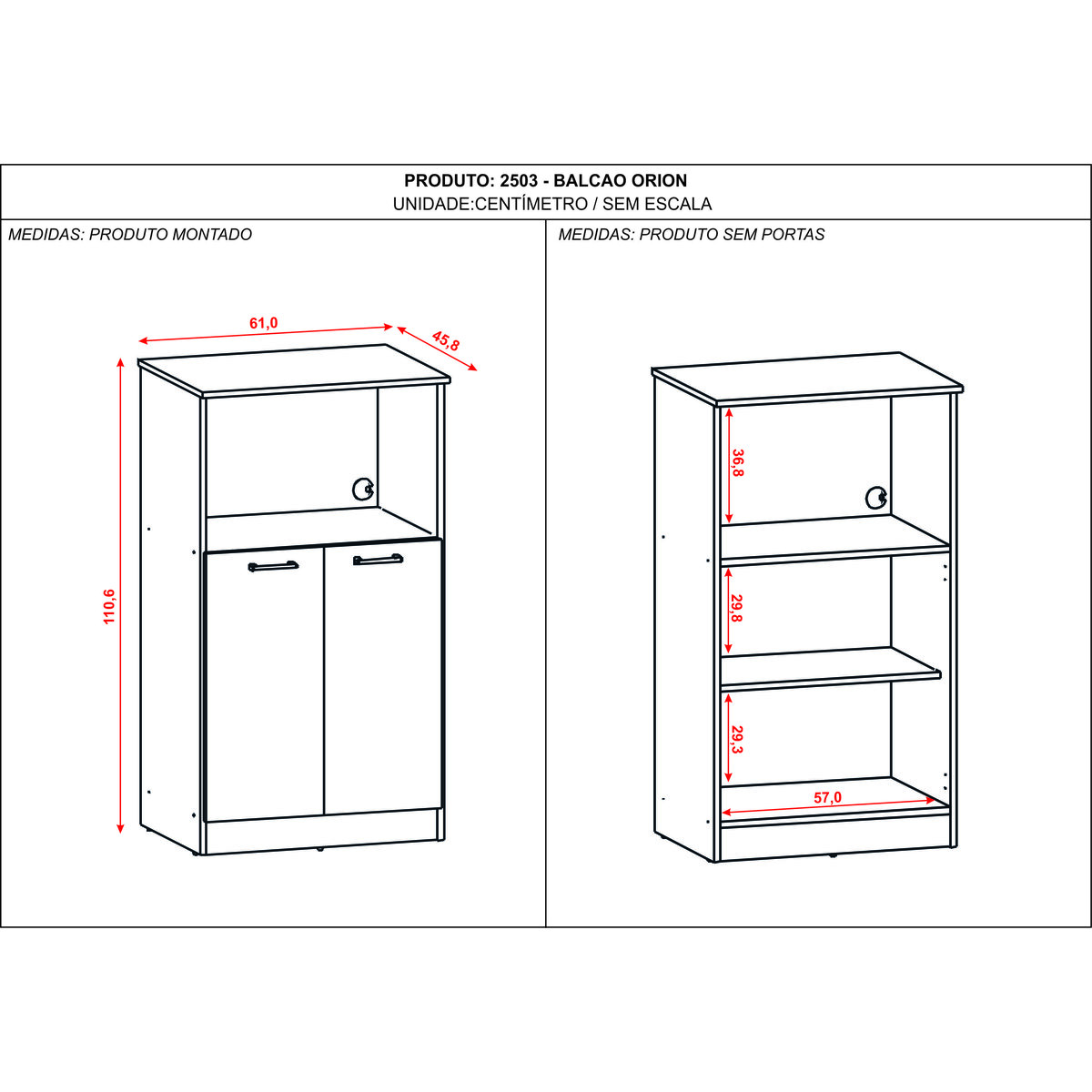 PRODUTO: 2503 - BALCAO ORION
UNIDADE:CENTÍMETRO / SEM ESCALA

MEDIDAS: PRODUTO MONTADO

61,0

45,8

110,6

MEDIDAS: PRODUTO SEM PORTAS

36,8

29,8

29,3

57,0