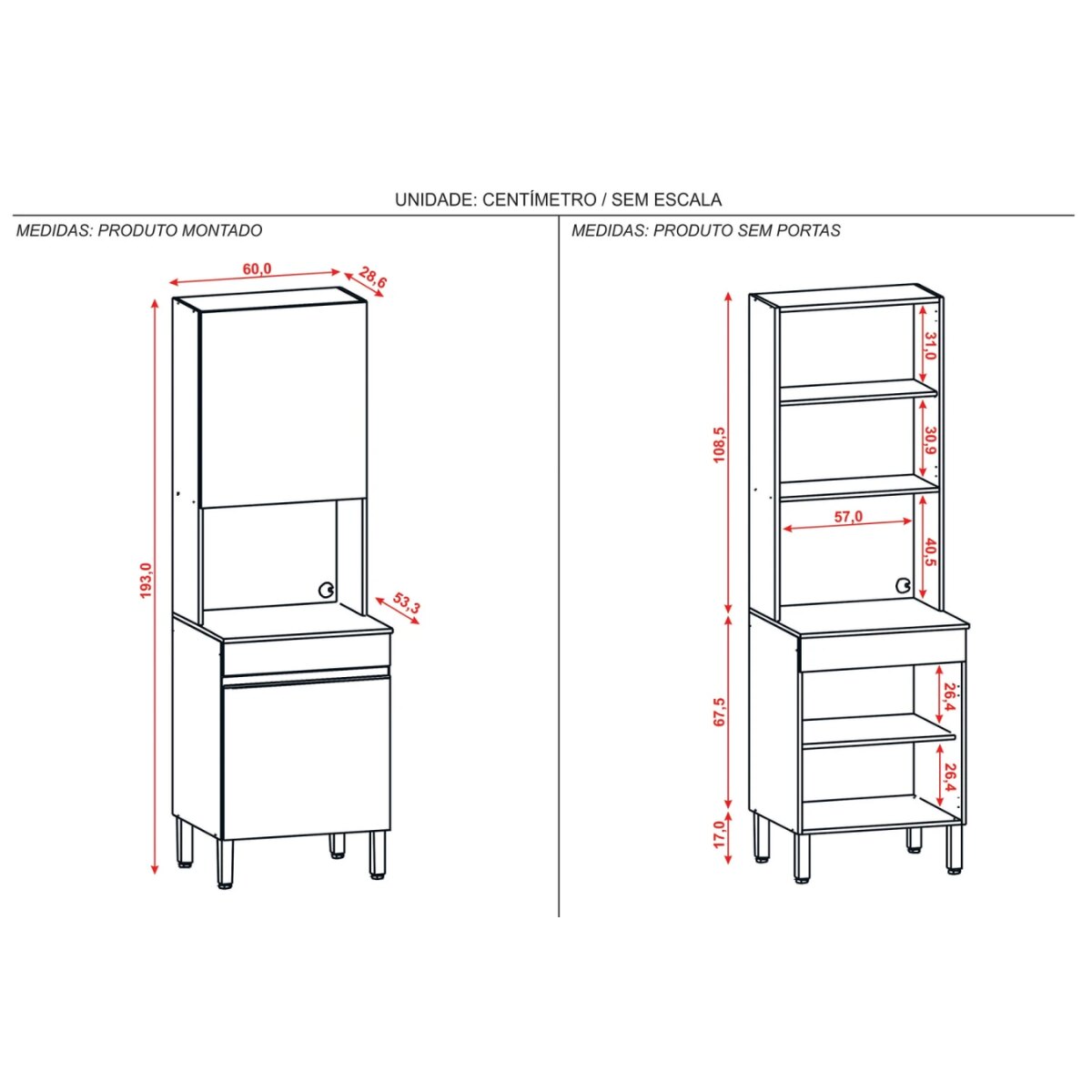 UNIDADE: CENTÍMETRO / SEM ESCALA

MEDIDAS: PRODUTO MONTADO

60,0

28,6

193,0

53,3

MEDIDAS: PRODUTO SEM PORTAS

108,5

31,0

30,9

57,0

40,5

67,5

26,4

26,4

17,0