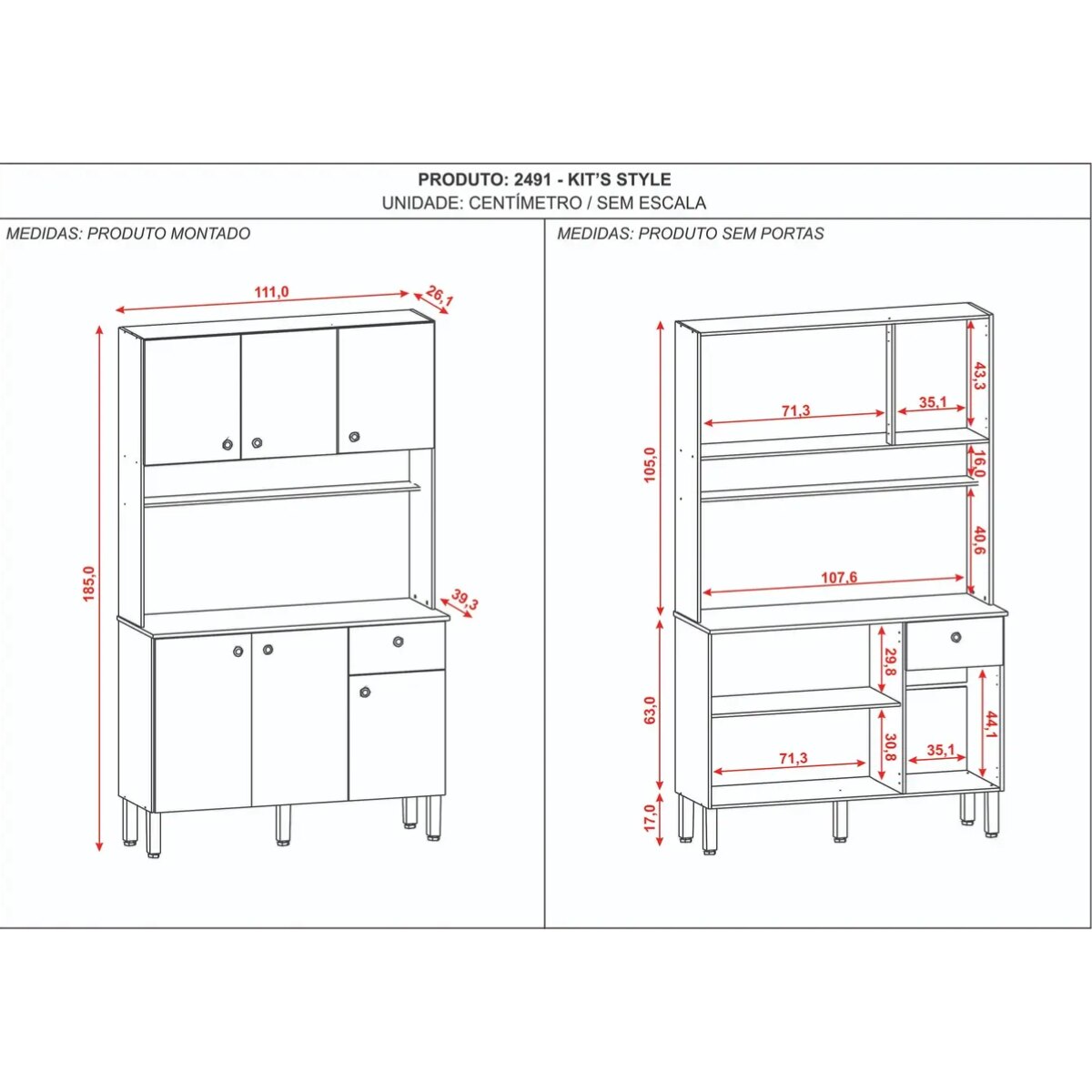 PRODUTO: 2491 - KIT'S STYLE
UNIDADE: CENTÍMETRO / SEM ESCALA

MEDIDAS: PRODUTO MONTADO

111,0
26,1
185,0
39,3

MEDIDAS: PRODUTO SEM PORTAS

105,0
71,3
35,1
43,3
16,0
40,6
107,6
63,0
29,8
30,8
71,3
35,1
44,1
17,0